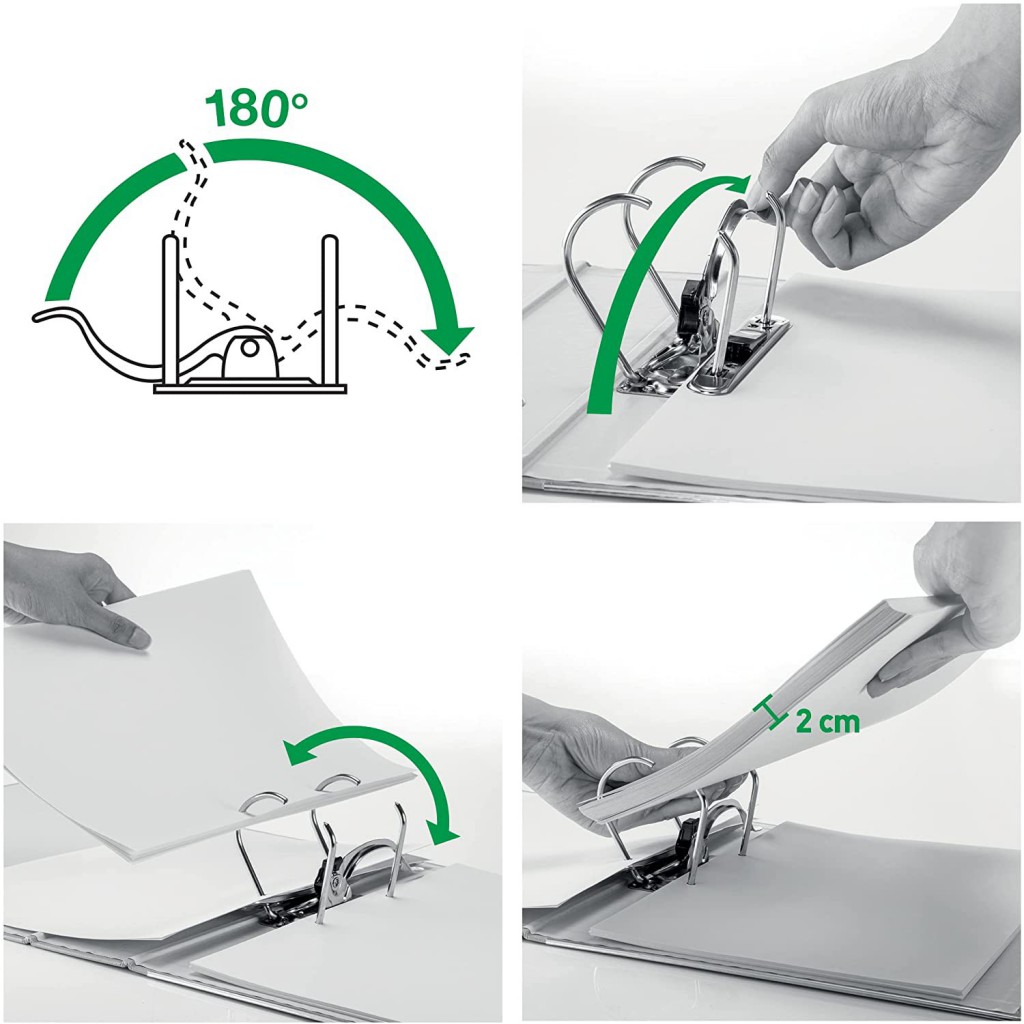 180°

2 cm