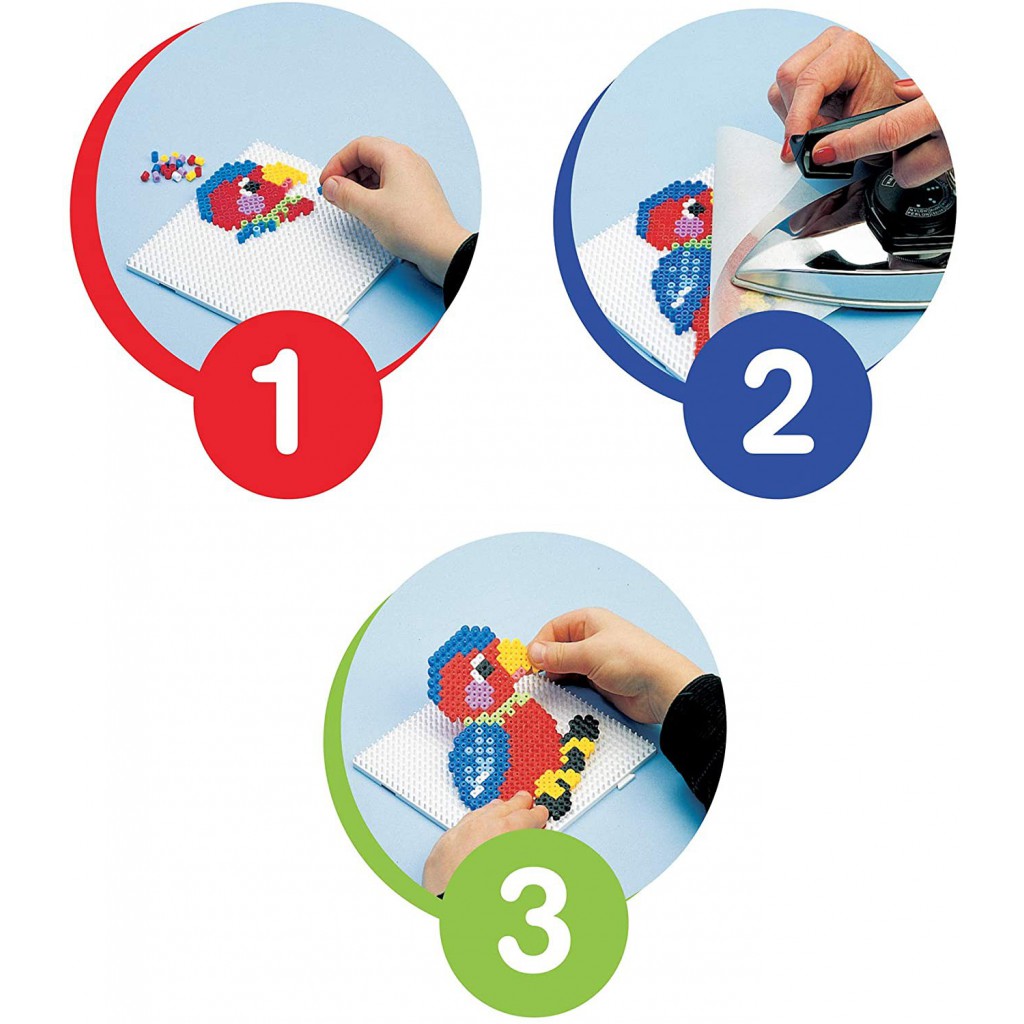 1

2

3