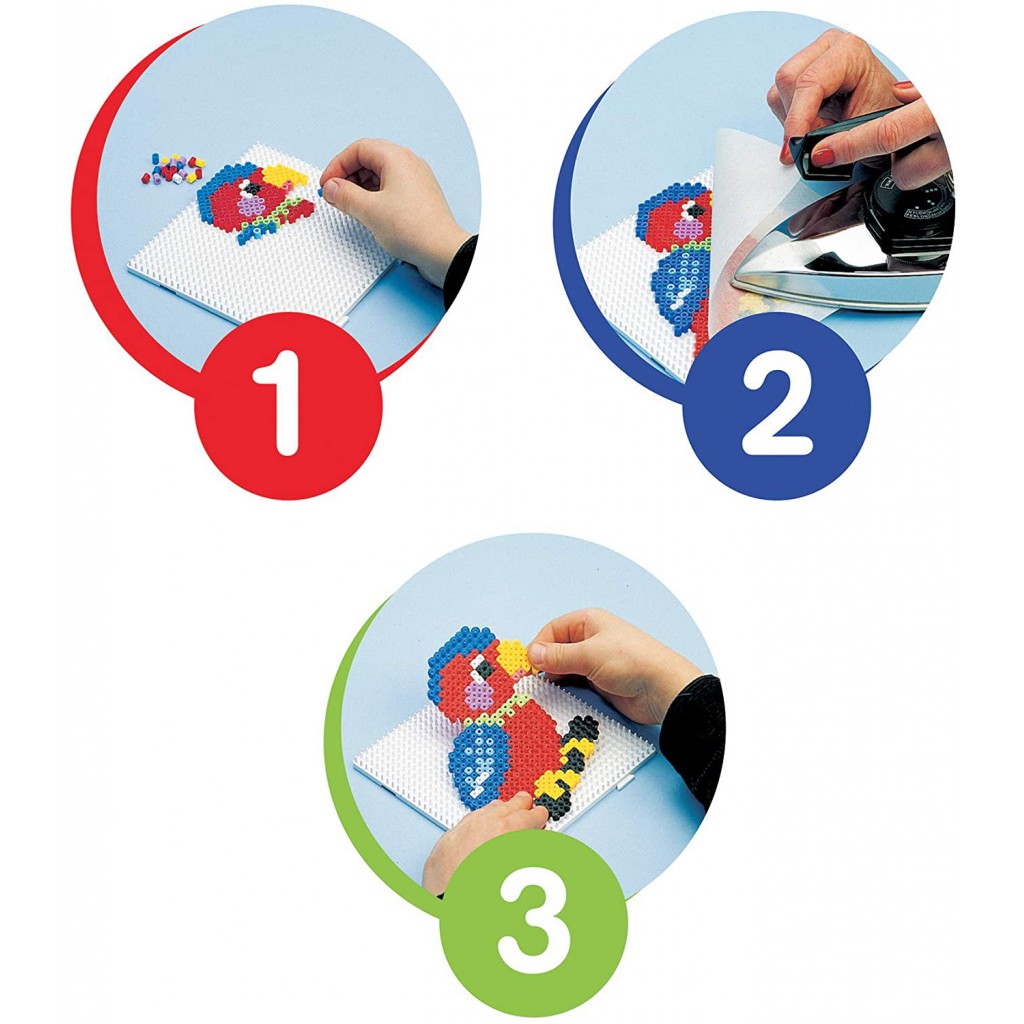 1

2

3