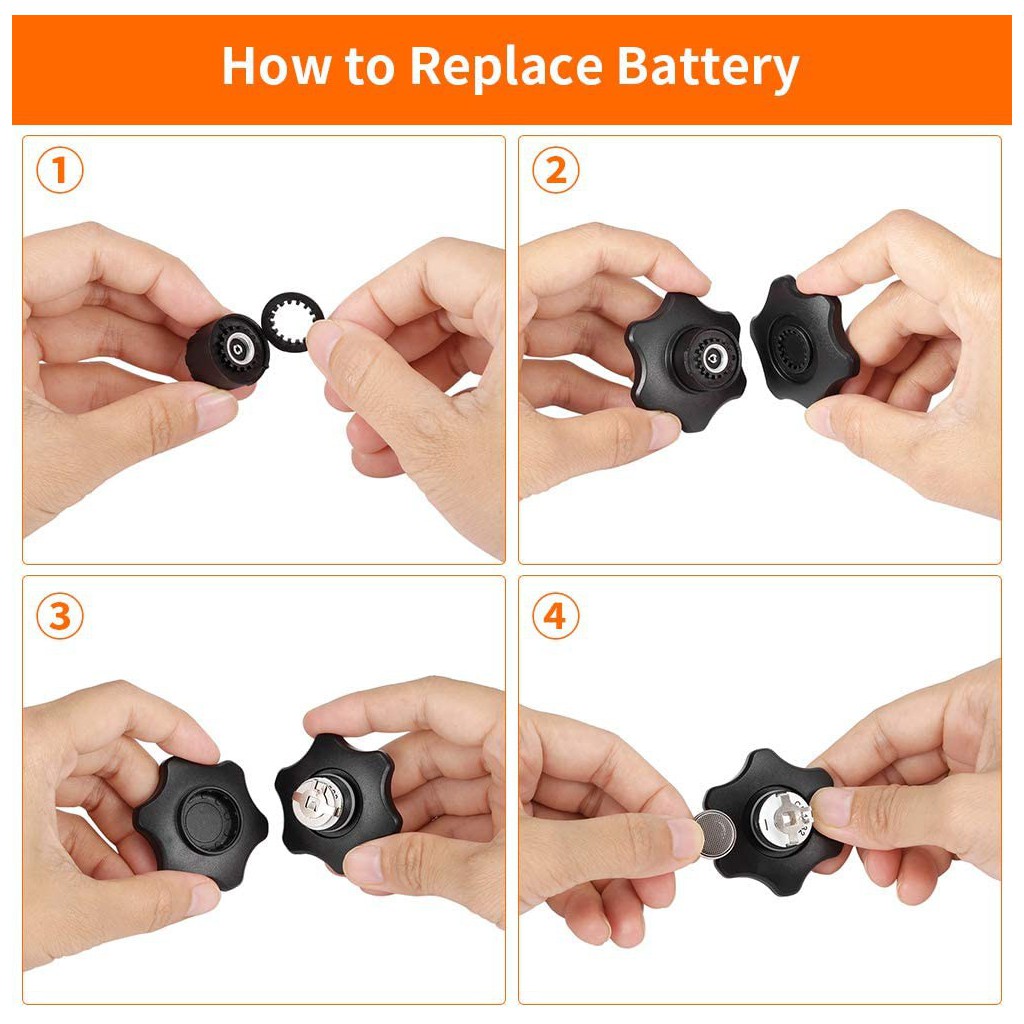 How to Replace Battery

1

2

3

4