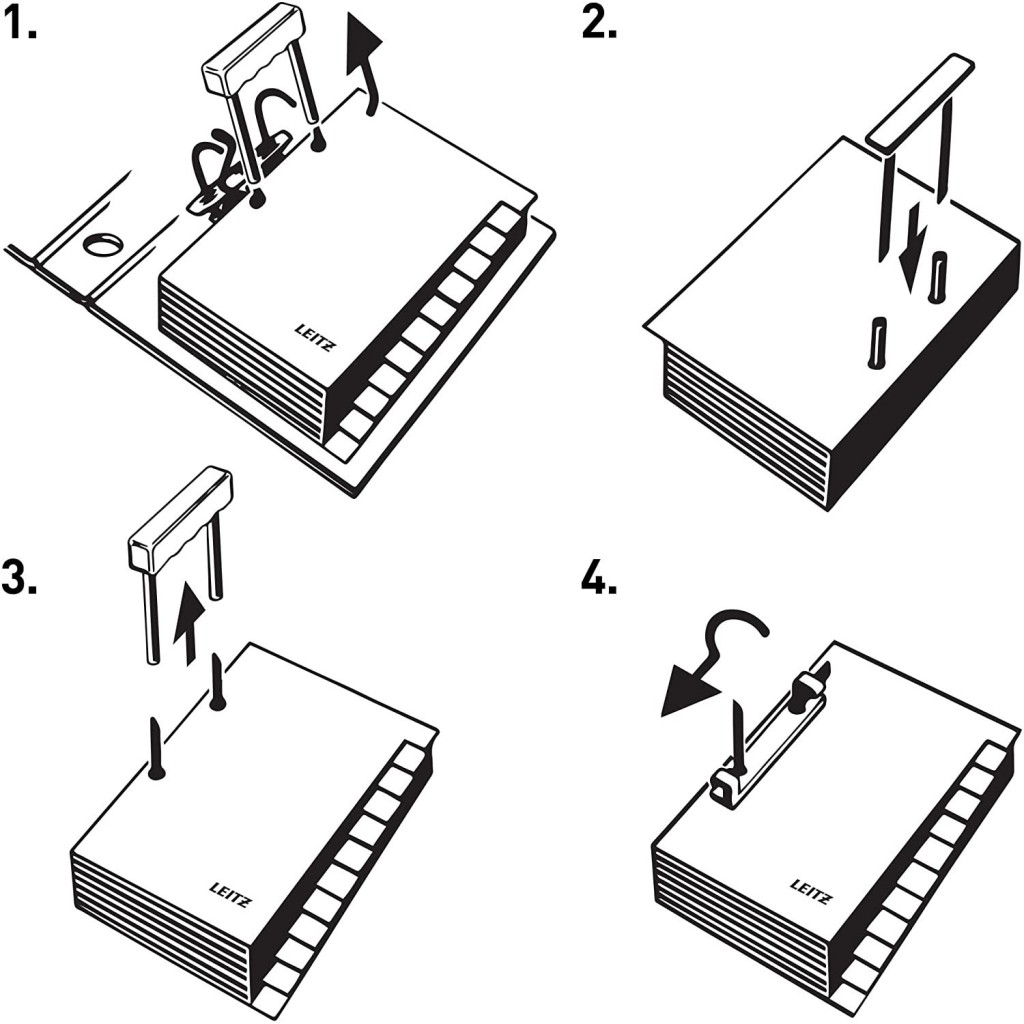 1.

LEITZ

2.

3.

LEITZ

4.

LEITZ