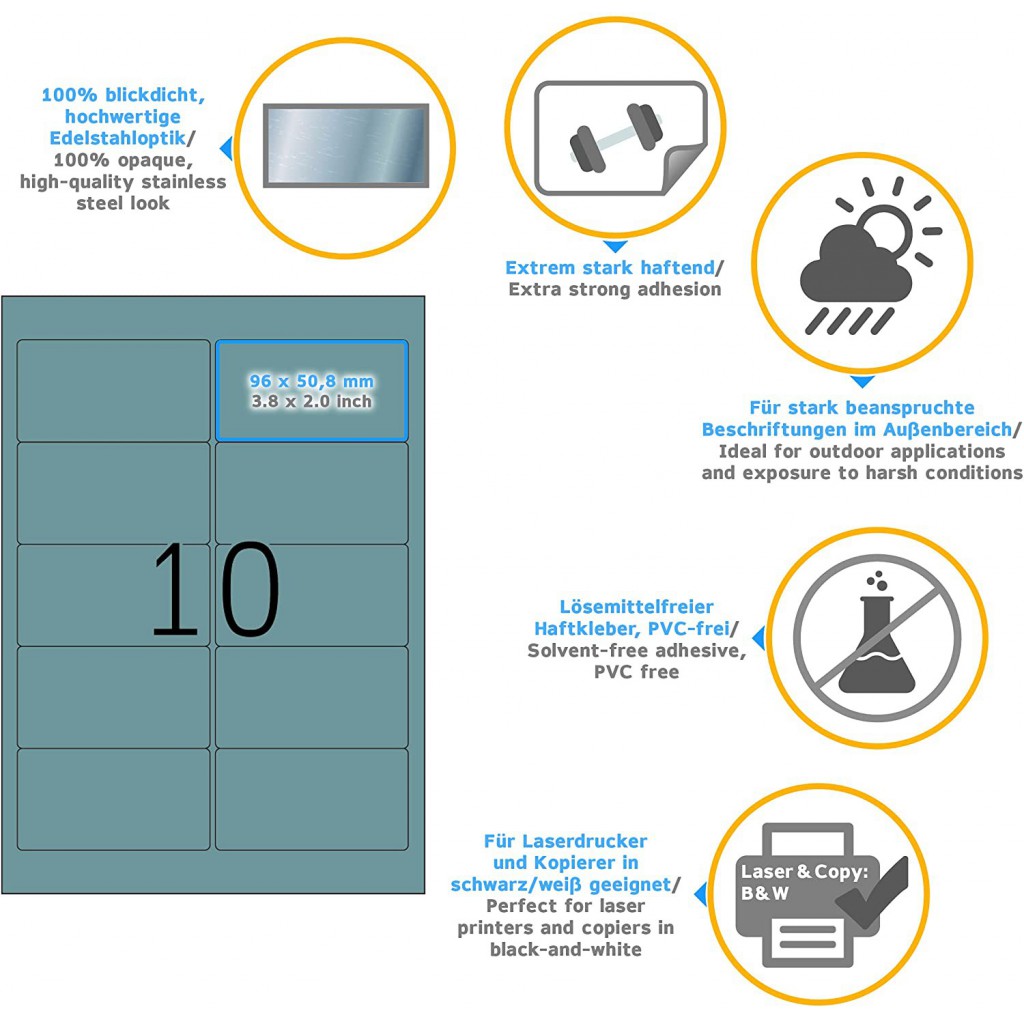 100% blickdicht, hochwertige Edelstahloptik/ 100% opaque, high-quality stainless steel look

Extrem stark haftend/ Extra strong adhesion

Für stark beanspruchte Beschriftungen im Außenbereich/ Ideal for outdoor applications and exposure to harsh conditions

96 x 50,8 mm
3.8 x 2.0 inch

10

Lösemittelfreier Haftkleber, PVC-frei/ Solvent-free adhesive, PVC free

Für Laserdrucker und Kopierer in schwarz/weiß geeignet/ Perfect for laser printers and copiers in black-and-white

Laser & Copy: B & W