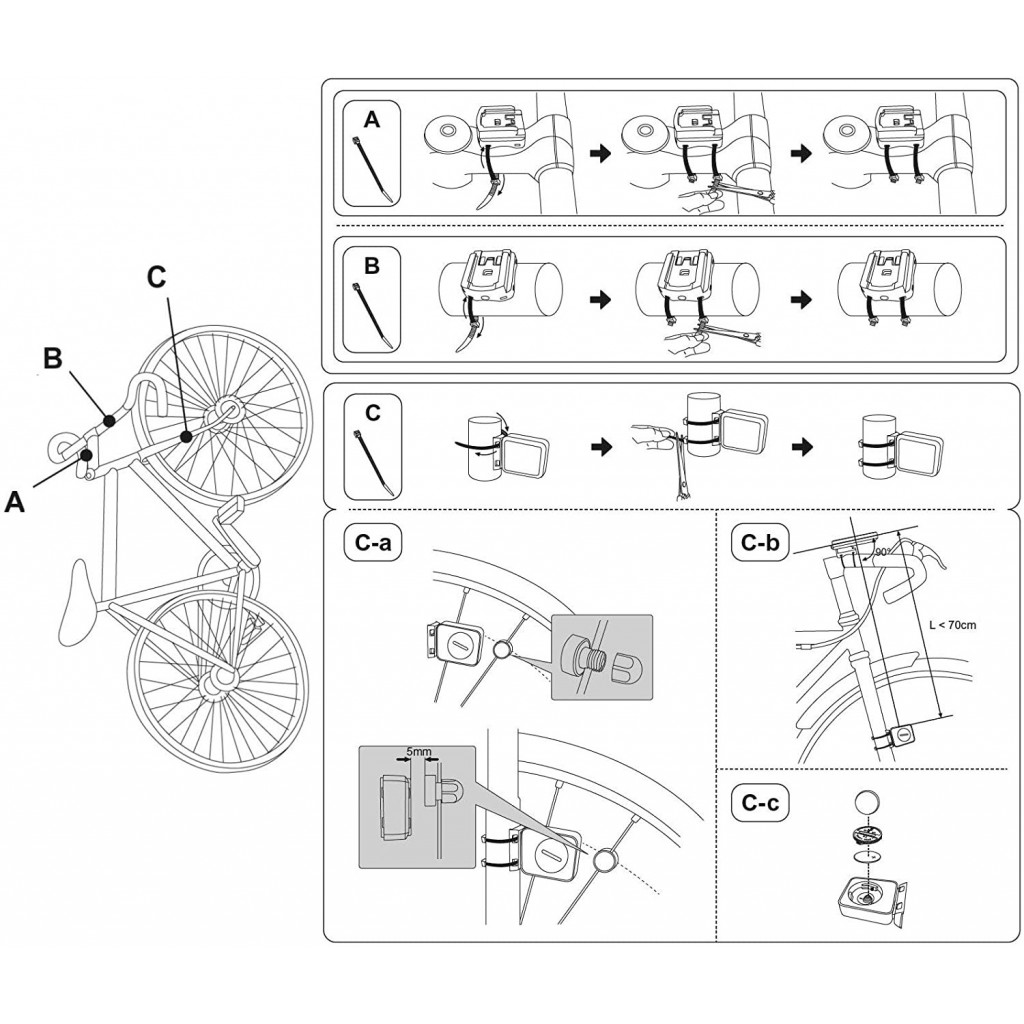 C
B
A

A

B

C

C-a

5mm

C-b

90°

L < 70cm

C-c