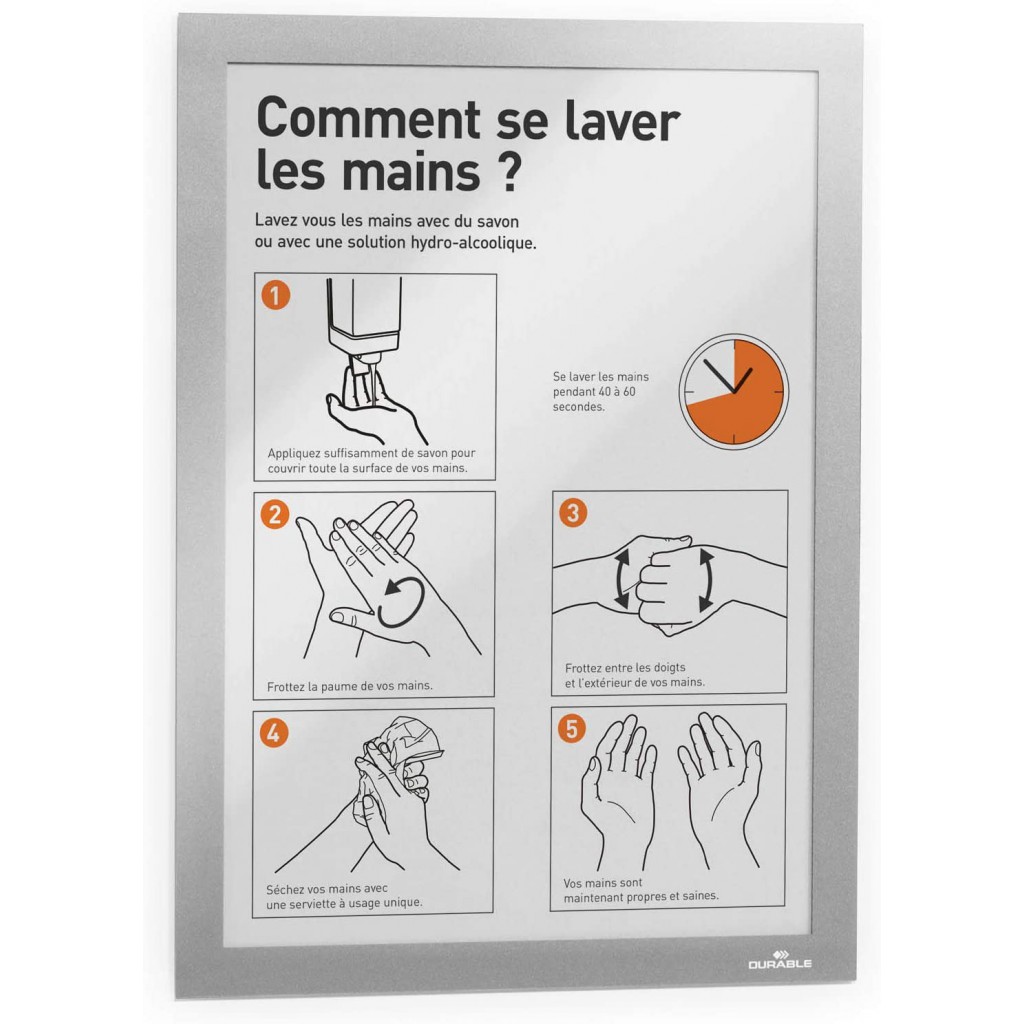 Comment se laver les mains ?

Lavez vous les mains avec du savon ou avec une solution hydro-alcoolique.

1

Appliquez suffisamment de savon pour couvrir toute la surface de vos mains.

Se laver les mains pendant 40 à 60 secondes.

2

Frottez la paume de vos mains.

3

Frottez entre les doigts et l'extérieur de vos mains.

4

Séchez vos mains avec une serviette à usage unique.

5

Vos mains sont maintenant propres et saines.

DURABLE